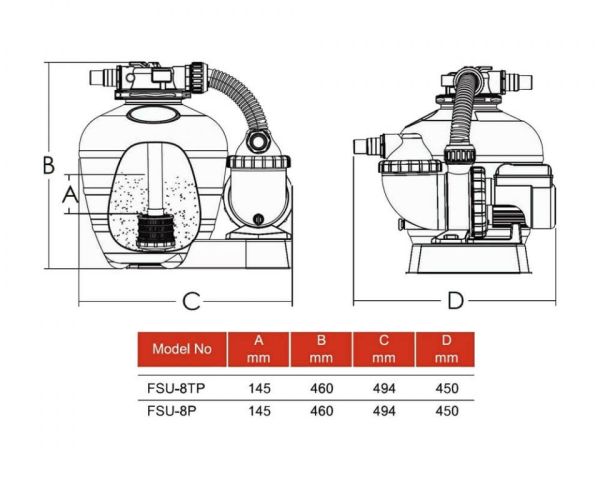 B

A

C

D

| Model No | A mm | B mm | C mm | D mm |
|---|---|---|---|---|
| FSU-8TP | 145 | 460 | 494 | 450 |
| FSU-8P | 145 | 460 | 494 | 450 |